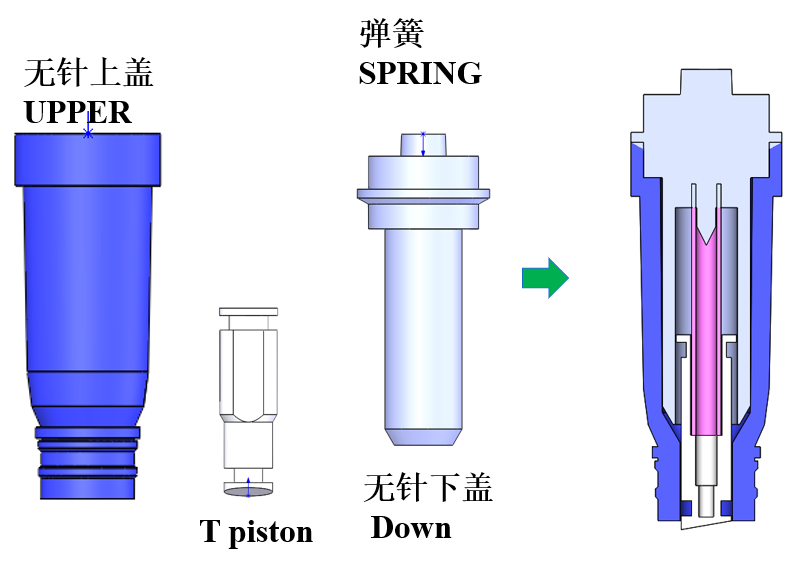 无针上盖
UPPER

弹簧
SPRING

T piston

无针下盖
Down