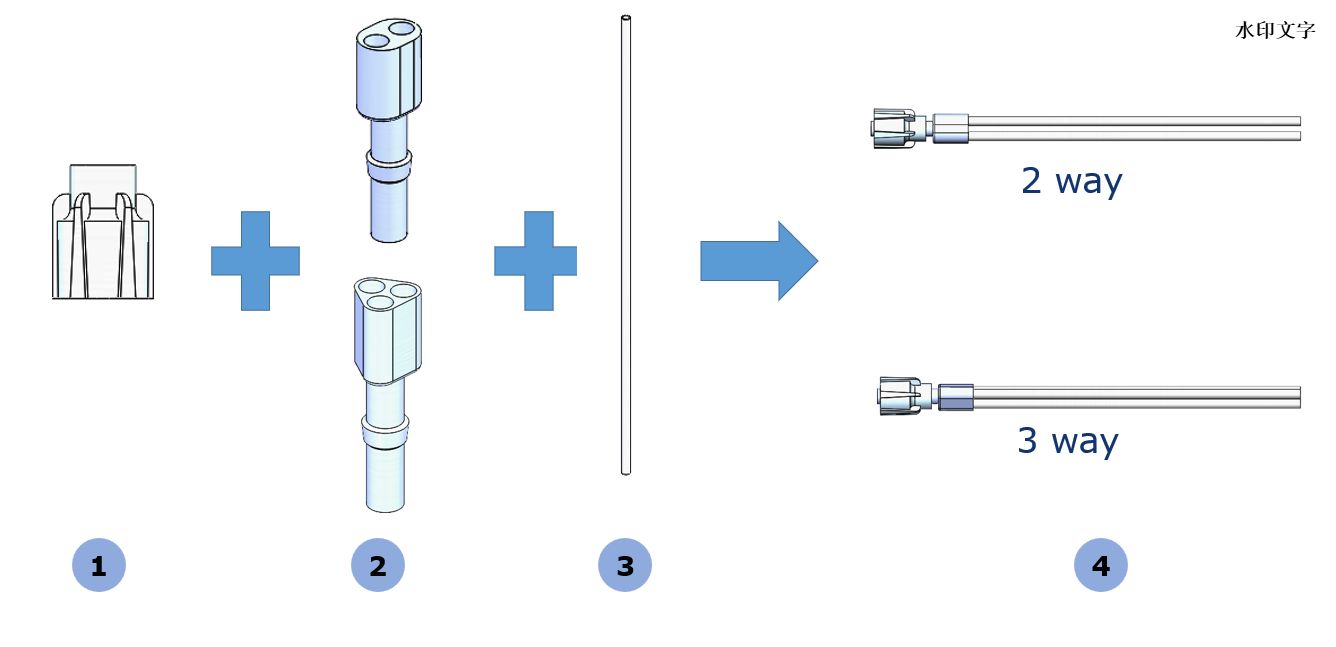 水印文字

2 way

3 way

1

2

3

4